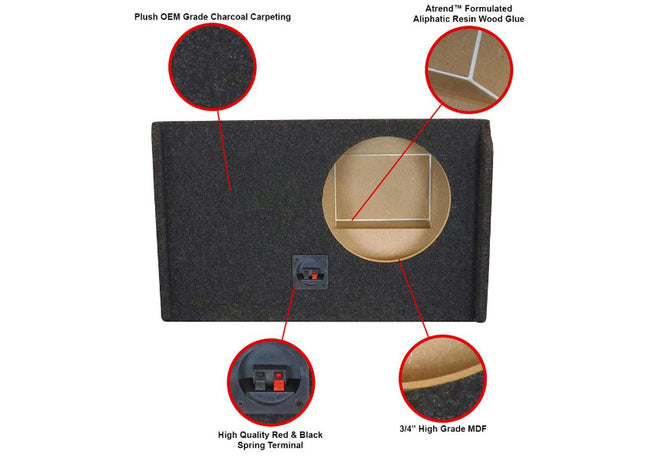 Plush OEM Grade Charcoal Carpeting

Atrend™ Formulated Aliphatic Resin Wood Glue

High Quality Red & Black Spring Terminal

3/4" High Grade MDF