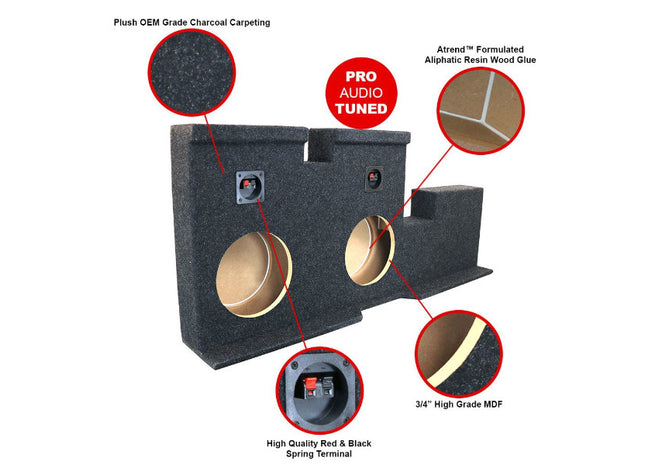 Plush OEM Grade Charcoal Carpeting

PRO AUDIO TUNED

Atrend™ Formulated Aliphatic Resin Wood Glue

3/4" High Grade MDF

High Quality Red & Black Spring Terminal